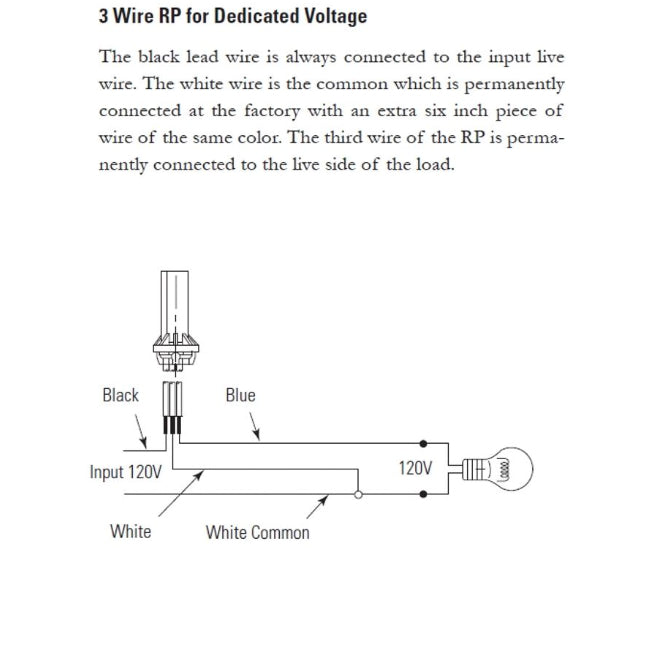 3 Wire RP for Dedicated Voltage

The black lead wire is always connected to the input live wire. The white wire is the common which is permanently connected at the factory with an extra six inch piece of wire of the same color. The third wire of the RP is permanently connected to the live side of the load.

Black

Blue

Input 120V

120V

White

White Common