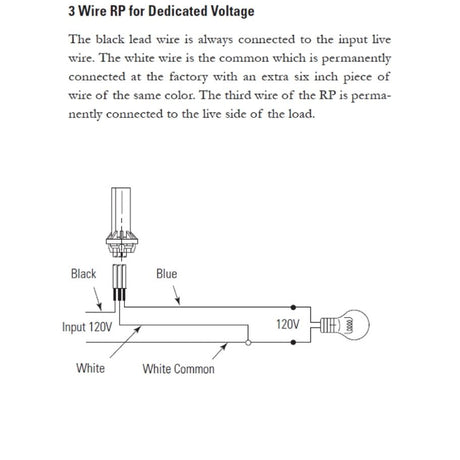 3 Wire RP for Dedicated Voltage

The black lead wire is always connected to the input live wire. The white wire is the common which is permanently connected at the factory with an extra six inch piece of wire of the same color. The third wire of the RP is permanently connected to the live side of the load.

Black

Blue

Input 120V

120V

White

White Common